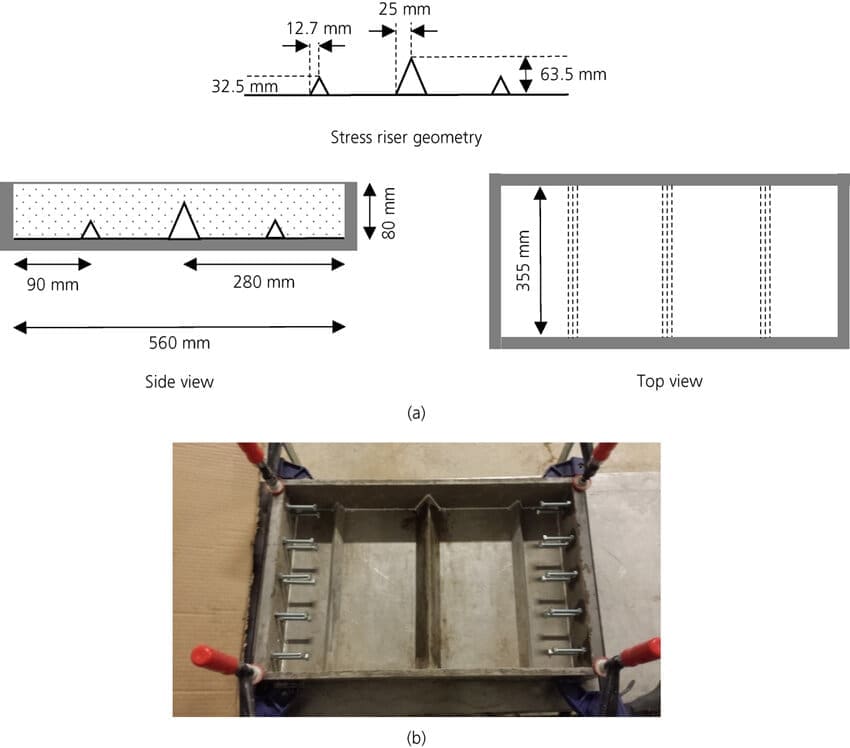 12.7 mm
25 mm
32.5 mm
63.5 mm

Stress riser geometry

80 mm
90 mm
280 mm
560 mm

Side view

355 mm

Top view

(a)

(b)